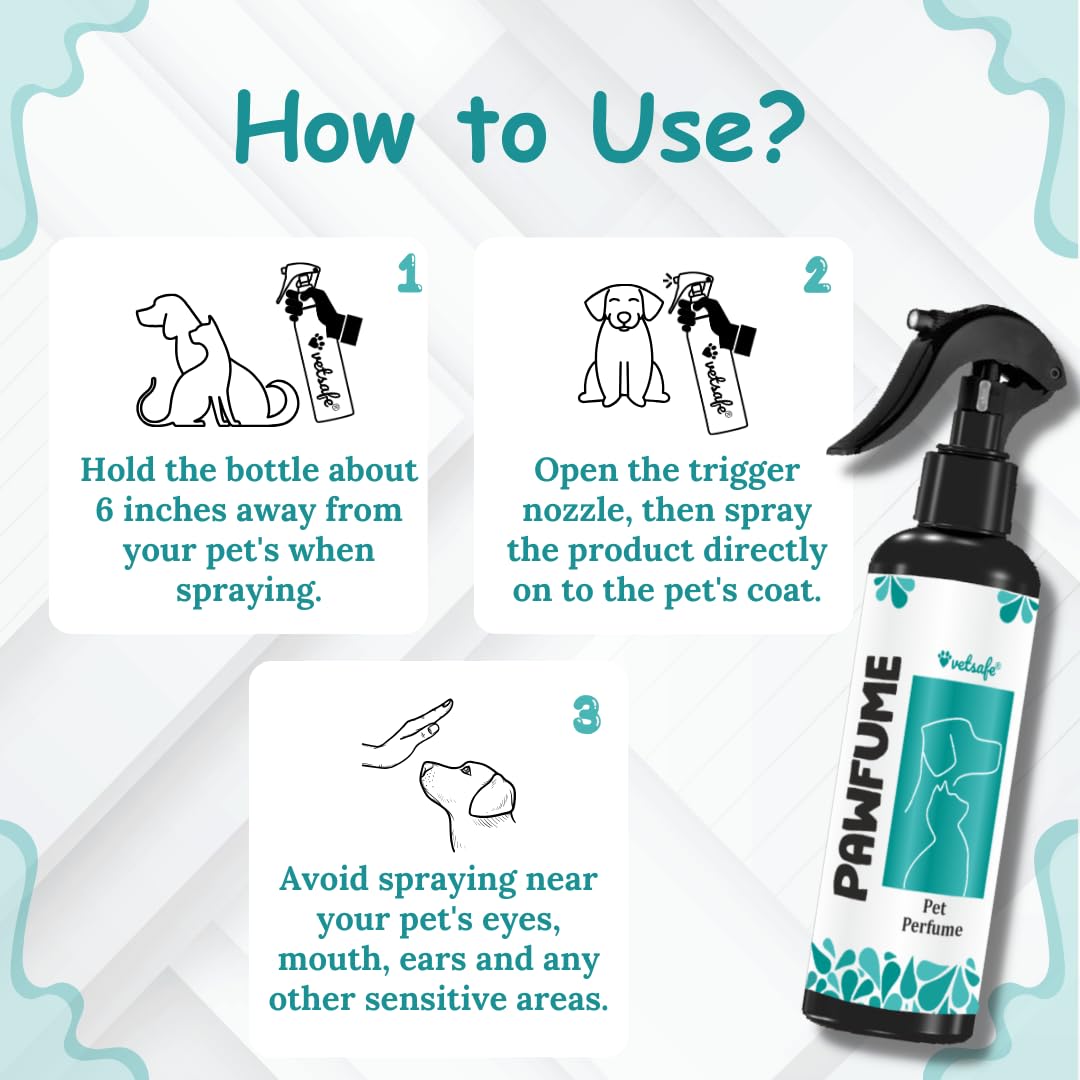 How to Use?

1

vetsafe®

Hold the bottle about 6 inches away from your pet's when spraying.

2

vetsafe®

Open the trigger nozzle, then spray the product directly on to the pet's coat.

3

Avoid spraying near your pet's eyes, mouth, ears and any other sensitive areas.

vetsafe®

PAWFUME

Pet Perfume